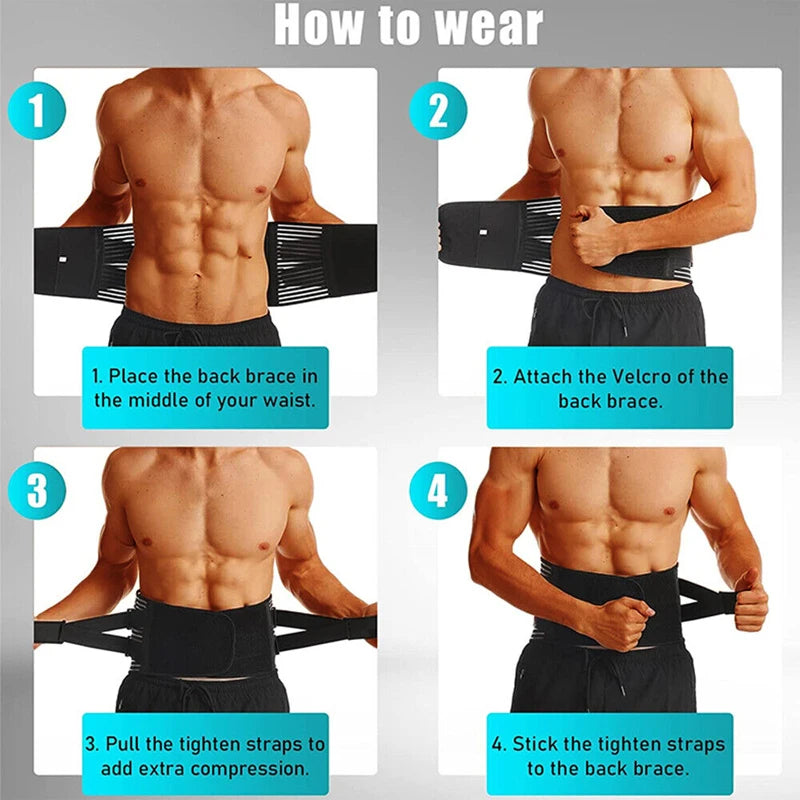 How to wear

1

1. Place the back brace in the middle of your waist.

2

2. Attach the Velcro of the back brace.

3

3. Pull the tighten straps to add extra compression.

4

4. Stick the tighten straps to the back brace.