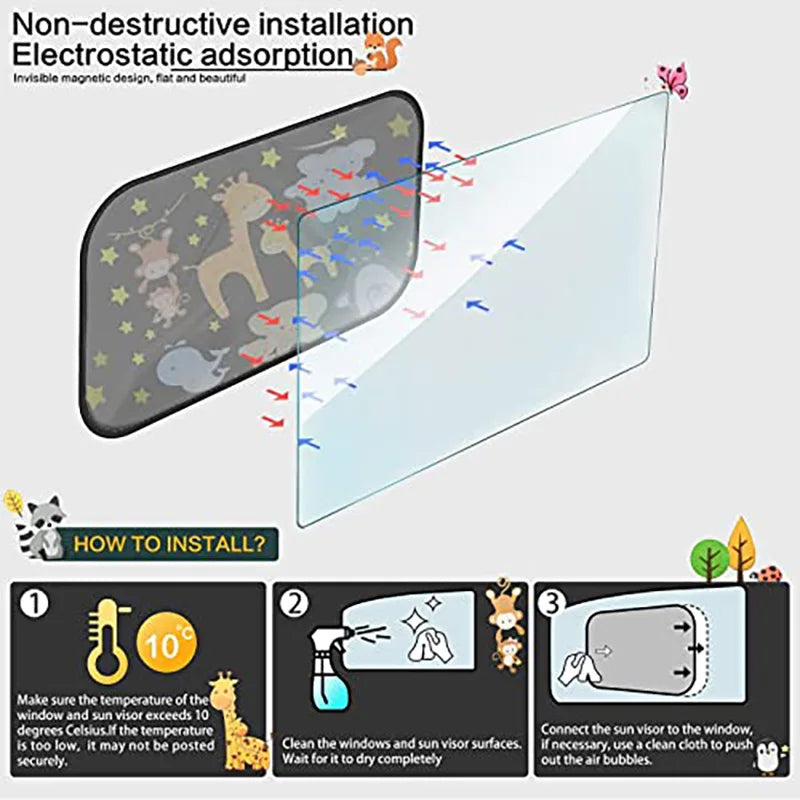 Non-destructive installation
Electrostatic adsorption

Invisible magnetic design, flat and beautiful

HOW TO INSTALL?

1

10°C

Make sure the temperature of the window and sun visor exceeds 10 degrees Celsius.If the temperature is too low, it may not be posted securely.

2

Clean the windows and sun visor surfaces. Wait for it to dry completely

3

Connect the sun visor to the window, if necessary, use a clean cloth to push out the air bubbles.